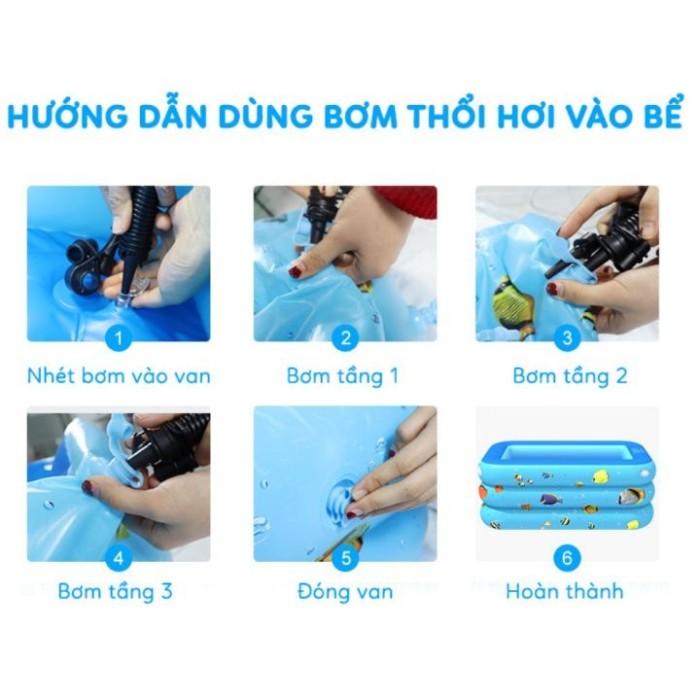 HƯỚNG DẪN DÙNG BƠM THỔI HƠI VÀO BỂ

1
Nhét bơm vào van

2
Bơm tầng 1

3
Bơm tầng 2

4
Bơm tầng 3

5
Đóng van

6
Hoàn thành