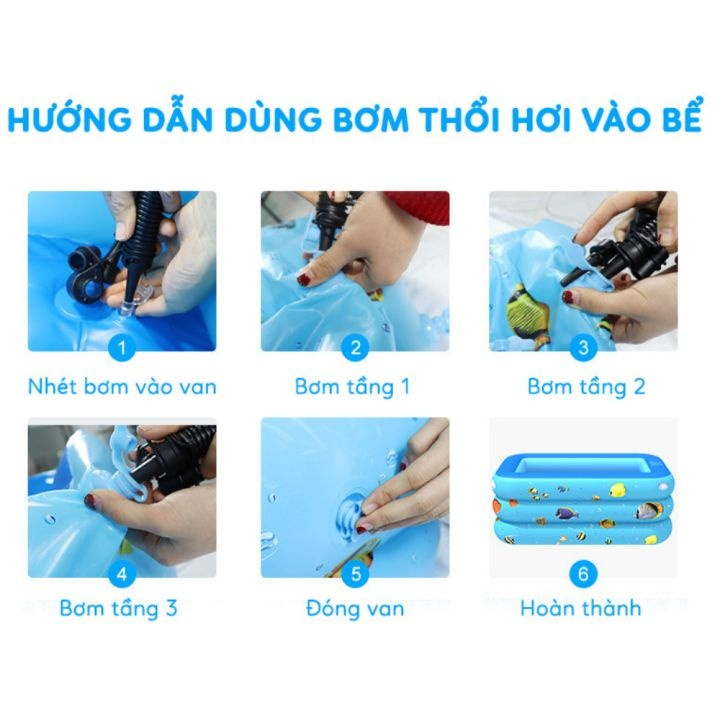 HƯỚNG DẪN DÙNG BƠM THỔI HƠI VÀO BỂ

1
Nhét bơm vào van

2
Bơm tầng 1

3
Bơm tầng 2

4
Bơm tầng 3

5
Đóng van

6
Hoàn thành